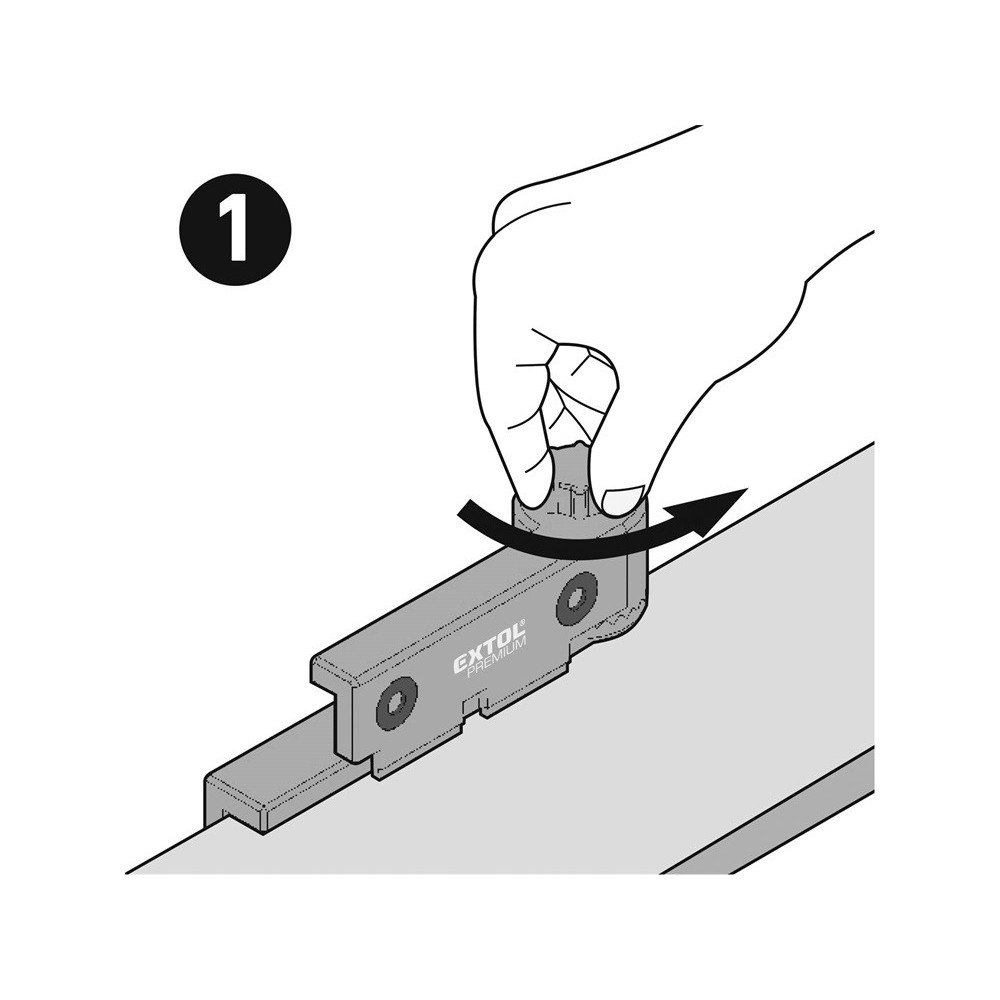 1

EXTOL®
PREMIUM