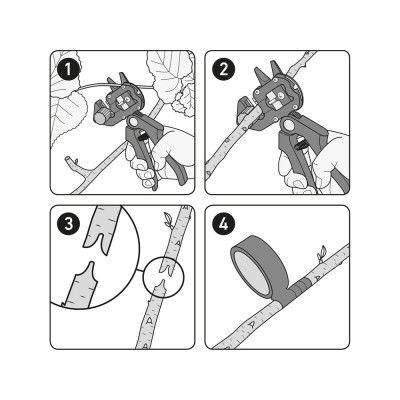 1

2

3

4