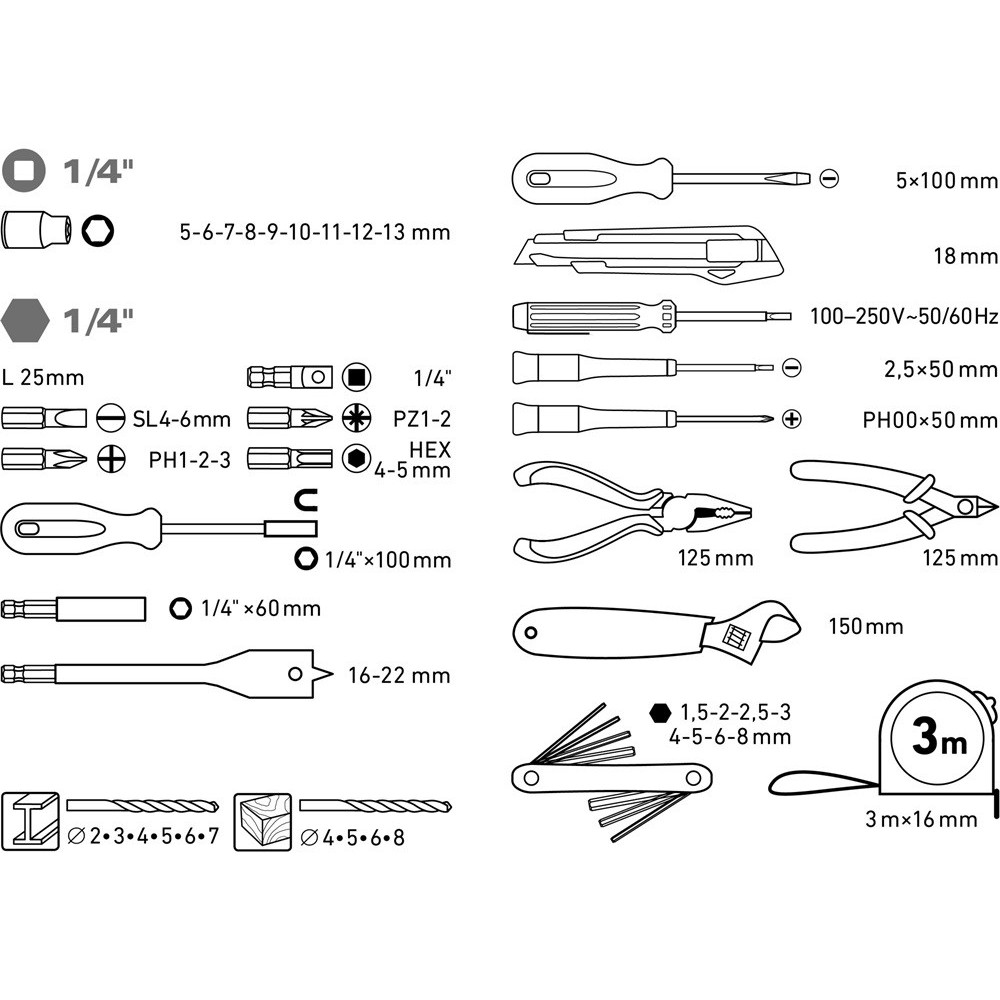 1/4"

5-6-7-8-9-10-11-12-13 mm

1/4"

L 25mm

1/4"

SL4-6mm

PZ1-2

PH1-2-3

HEX 4-5mm

1/4"×100mm

1/4" ×60mm

16-22 mm

∅2•3•4•5•6•7

∅4•5•6•8

5×100mm

18mm

100–250V~50/60Hz

2,5×50mm

PH00×50mm

125mm

125mm

150mm

1,5-2-2,5-3 4-5-6-8mm

3m

3m×16mm